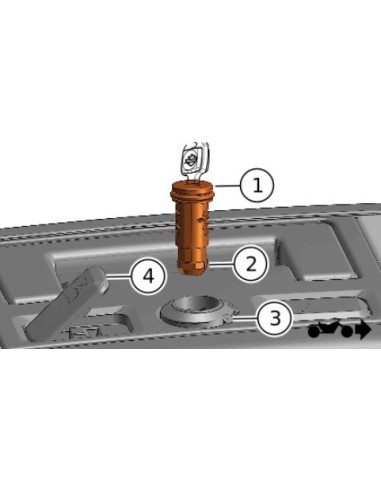 1
2
4
3